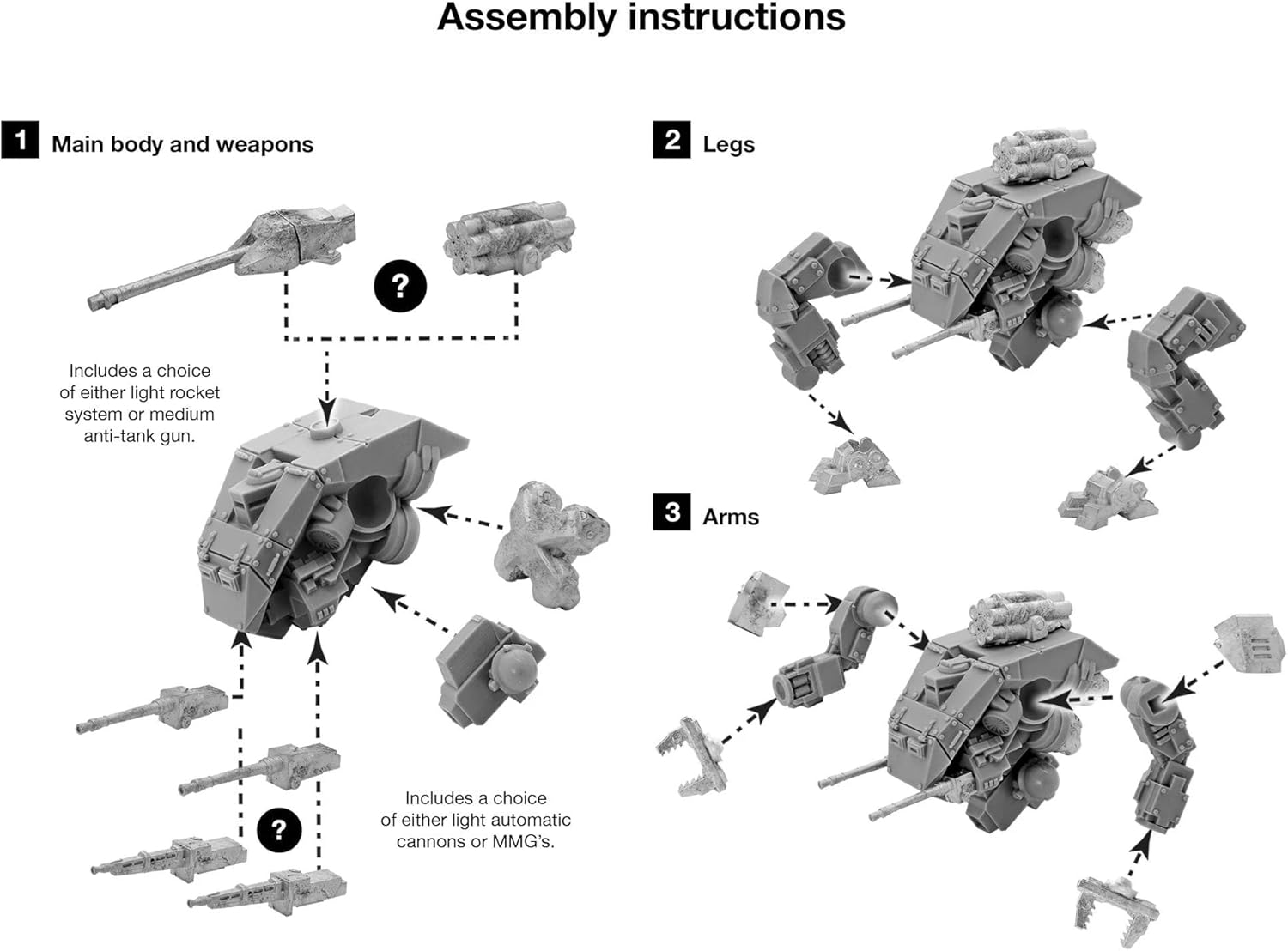 Assembly instructions

1 Main body and weapons

?

Includes a choice of either light rocket system or medium anti-tank gun.

?

Includes a choice of either light automatic cannons or MMG's.

2 Legs

3 Arms