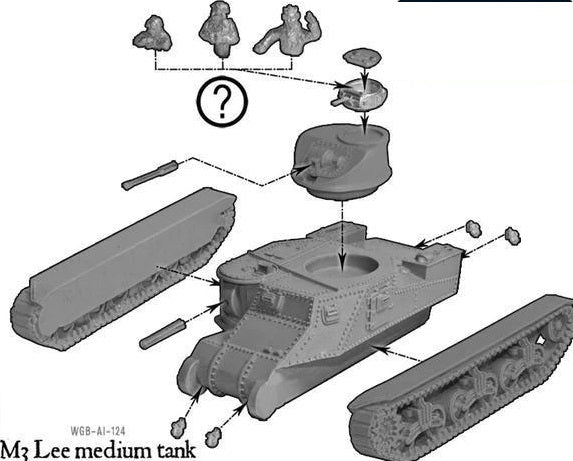 ?

WGB-AI-124

M3 Lee medium tank