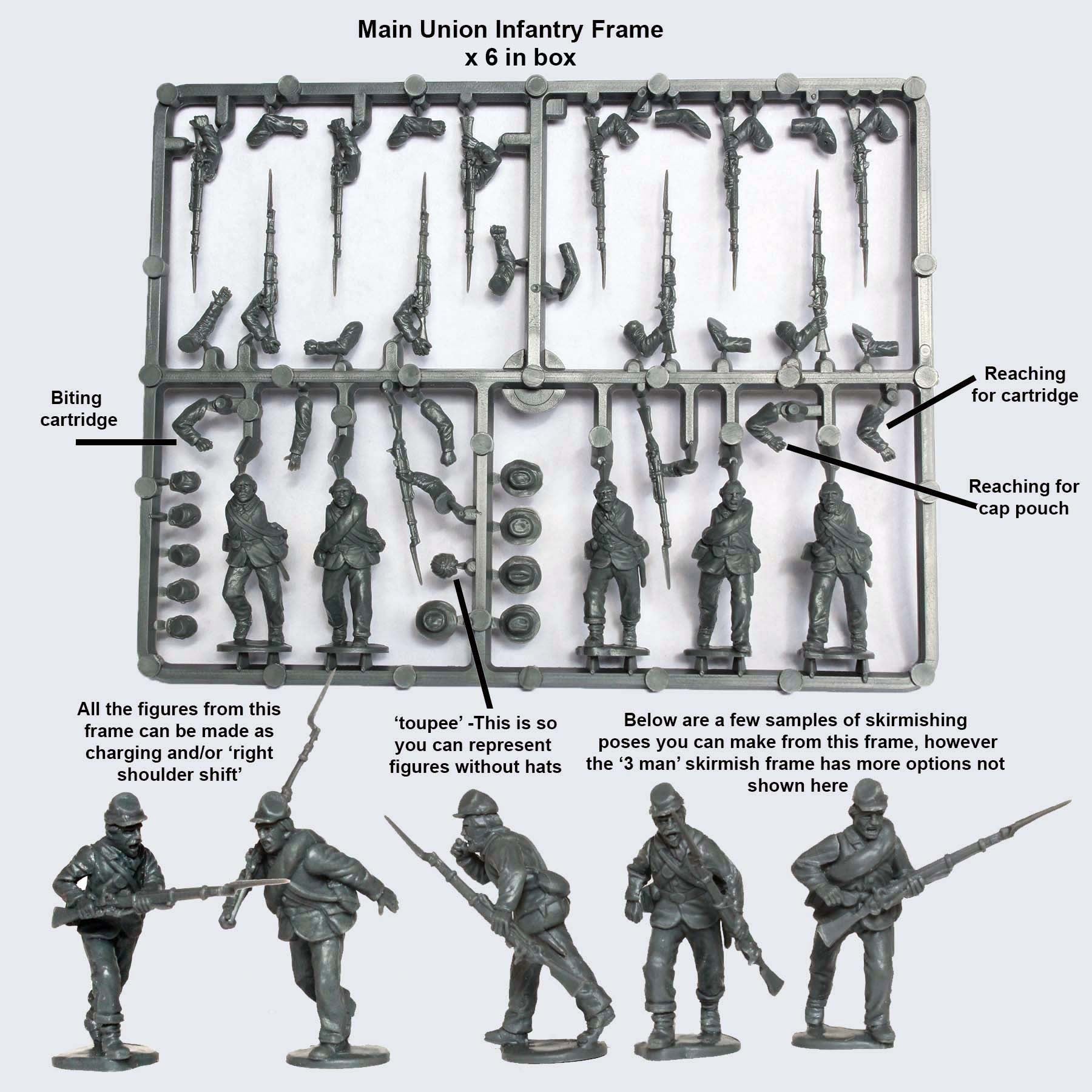 Main Union Infantry Frame
x 6 in box

Biting cartridge

Reaching for cartridge

Reaching for cap pouch

All the figures from this frame can be made as charging and/or ‘right shoulder shift’

‘toupee’ -This is so you can represent figures without hats

Below are a few samples of skirmishing poses you can make from this frame, however the ‘3 man’ skirmish frame has more options not shown here