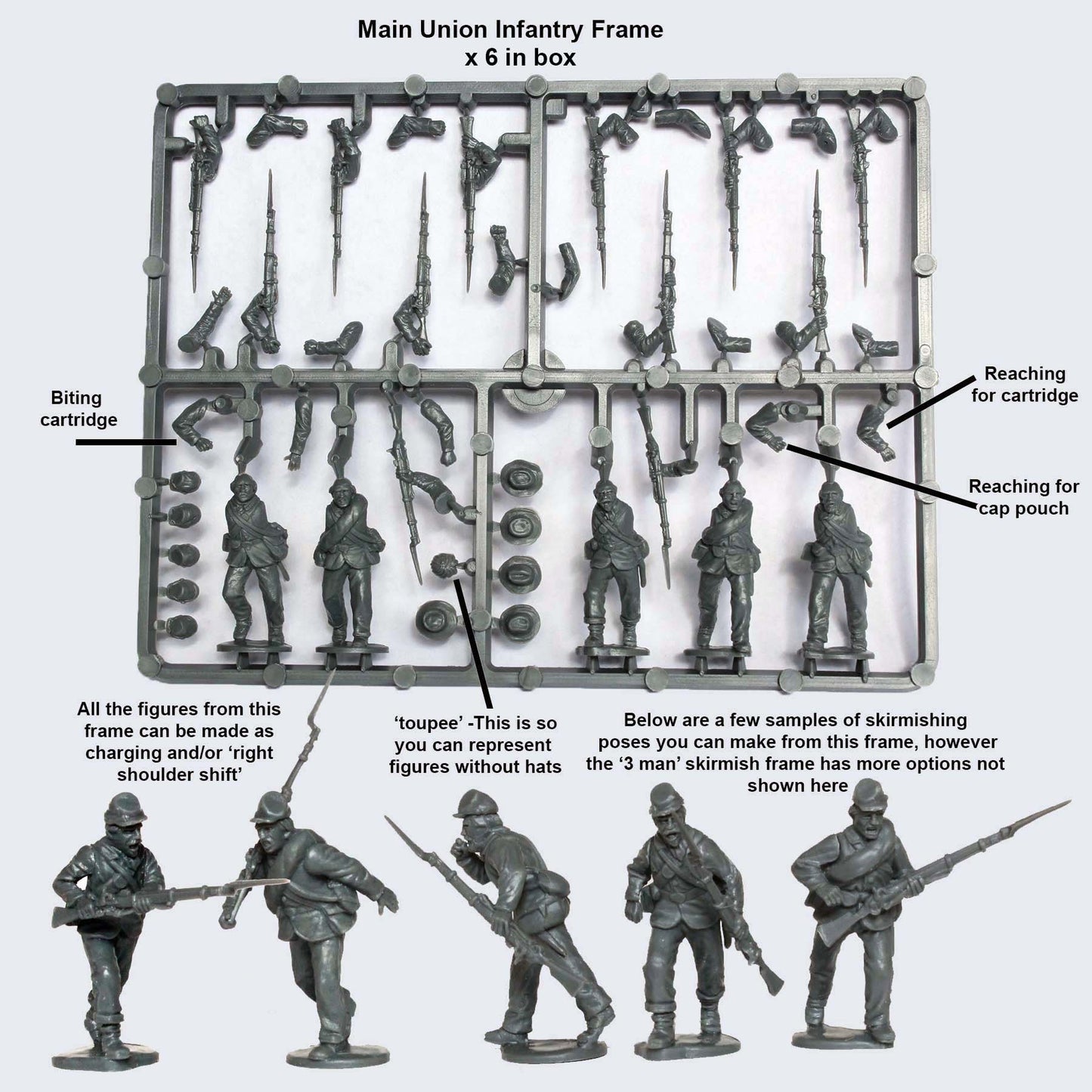 Main Union Infantry Frame
x 6 in box

Biting cartridge

Reaching for cartridge

Reaching for cap pouch

All the figures from this frame can be made as charging and/or 'right shoulder shift'

'toupee' -This is so you can represent figures without hats

Below are a few samples of skirmishing poses you can make from this frame, however the '3 man' skirmish frame has more options not shown here